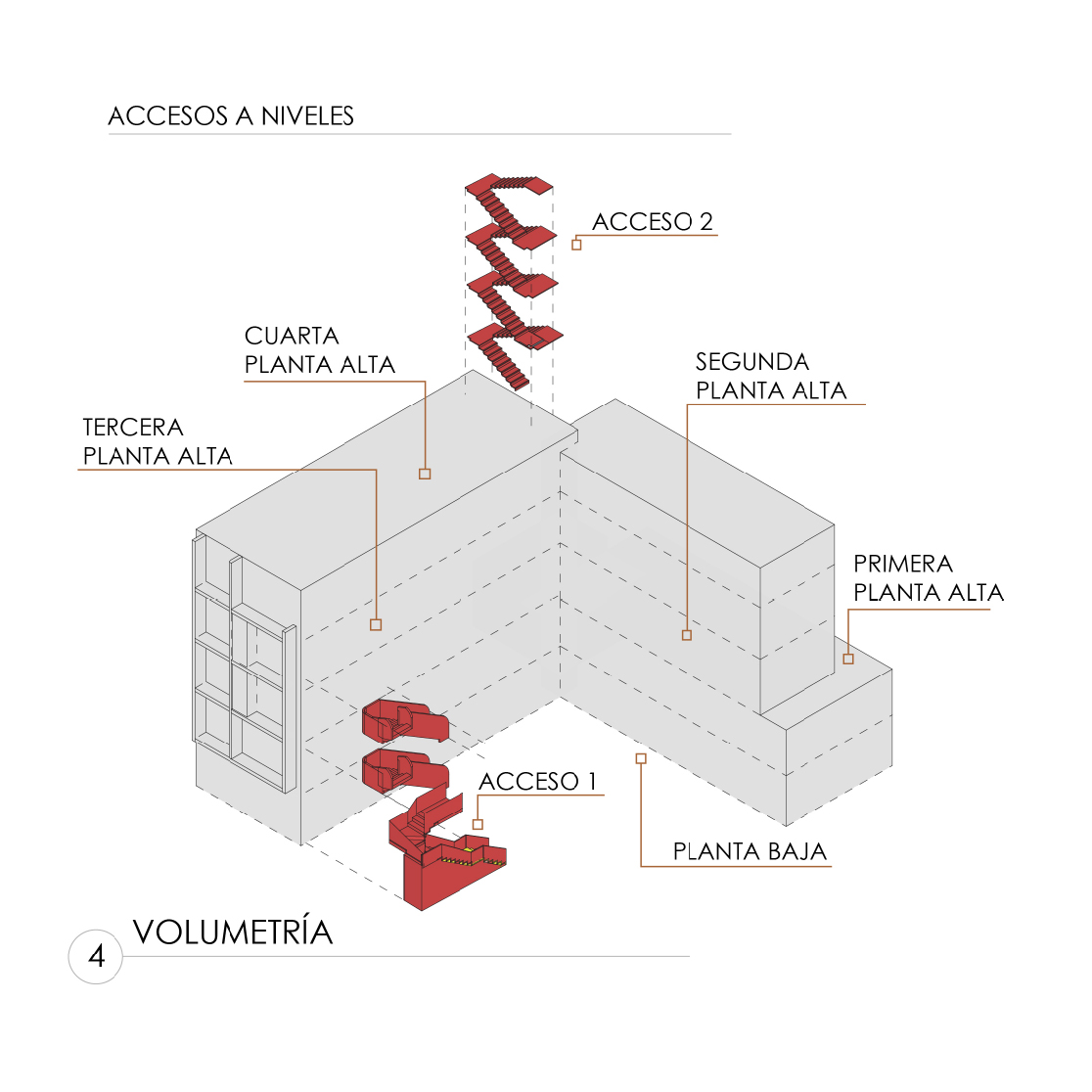 ACCESOS A NIVELES

ACCESO 2

CUARTA PLANTA ALTA

SEGUNDA PLANTA ALTA

TERCERA PLANTA ALTA

PRIMERA PLANTA ALTA

ACCESO 1

PLANTA BAJA

4 VOLUMETRÍA